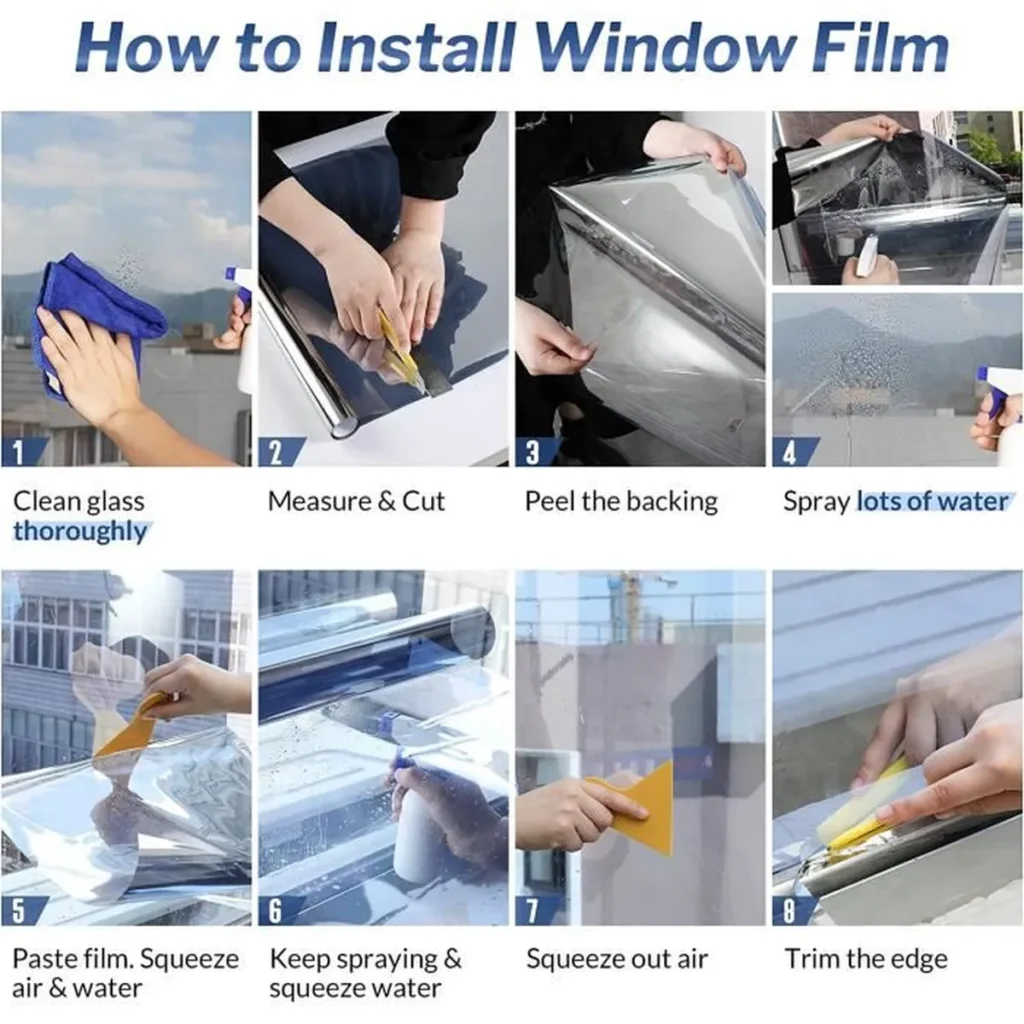 How to Install Window Film

1
Clean glass thoroughly

2
Measure & Cut

3
Peel the backing

4
Spray lots of water

5
Paste film. Squeeze air & water

6
Keep spraying & squeeze water

7
Squeeze out air

8
Trim the edge